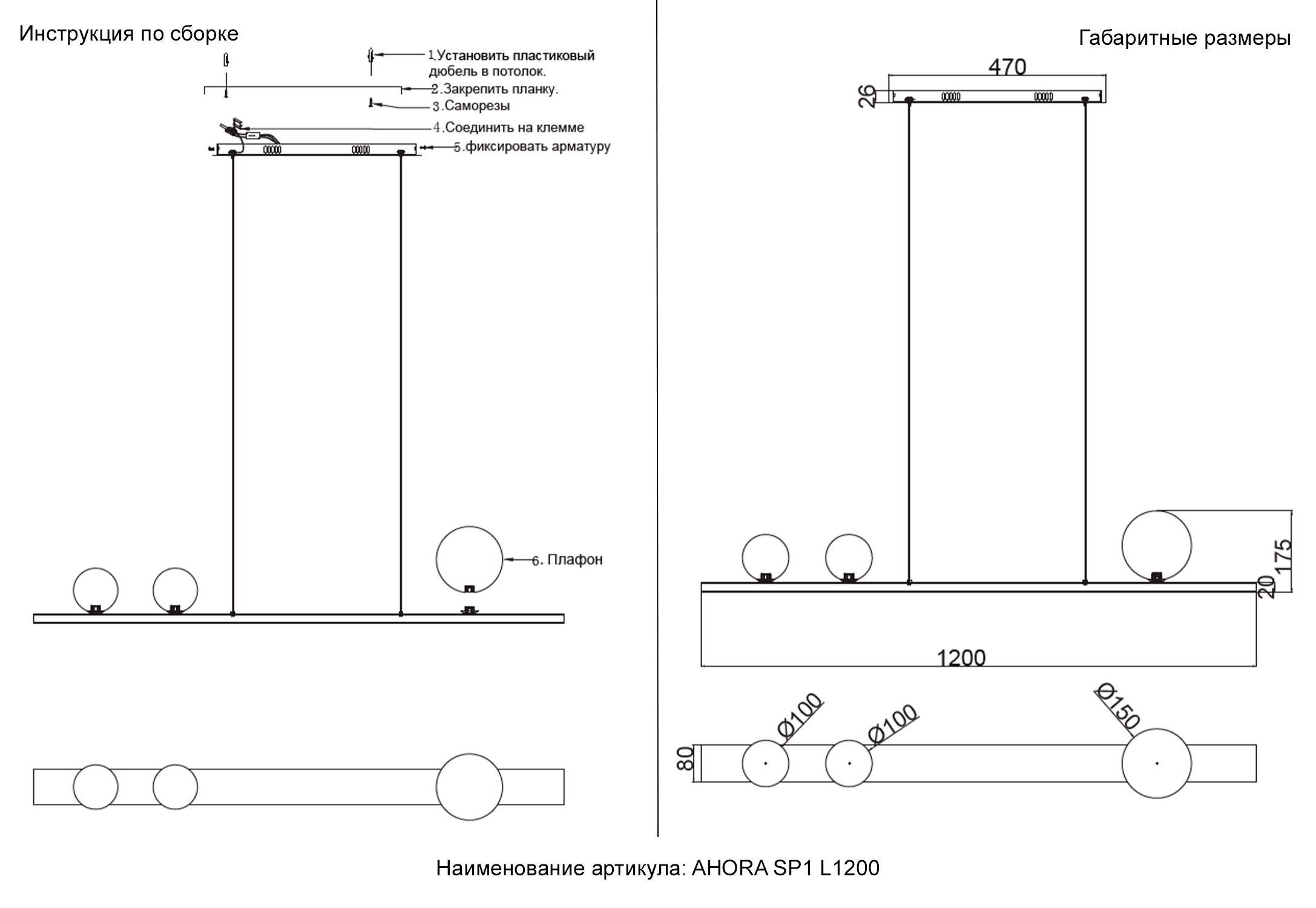 Инструкция по сборке

1.Установить пластиковый дюбель в потолок.
2.Закрепить планку.
3.Саморезы
4.Соединить на клемме
5.фиксировать арматуру

6. Плафон

Габаритные размеры

470
26
175
20
1200
Ø100
Ø100
Ø150
80

Наименование артикула: AHORA SP1 L1200